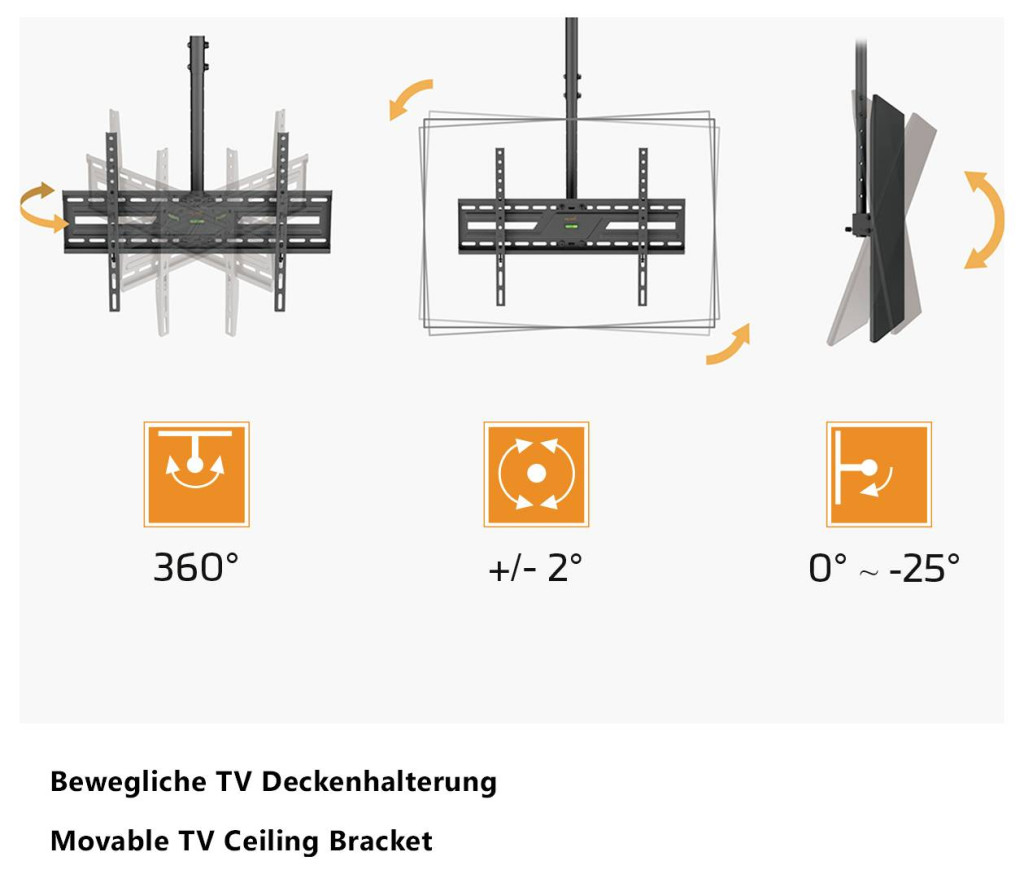 360°

+/- 2°

0° ~ -25°

Bewegliche TV Deckenhalterung

Movable TV Ceiling Bracket