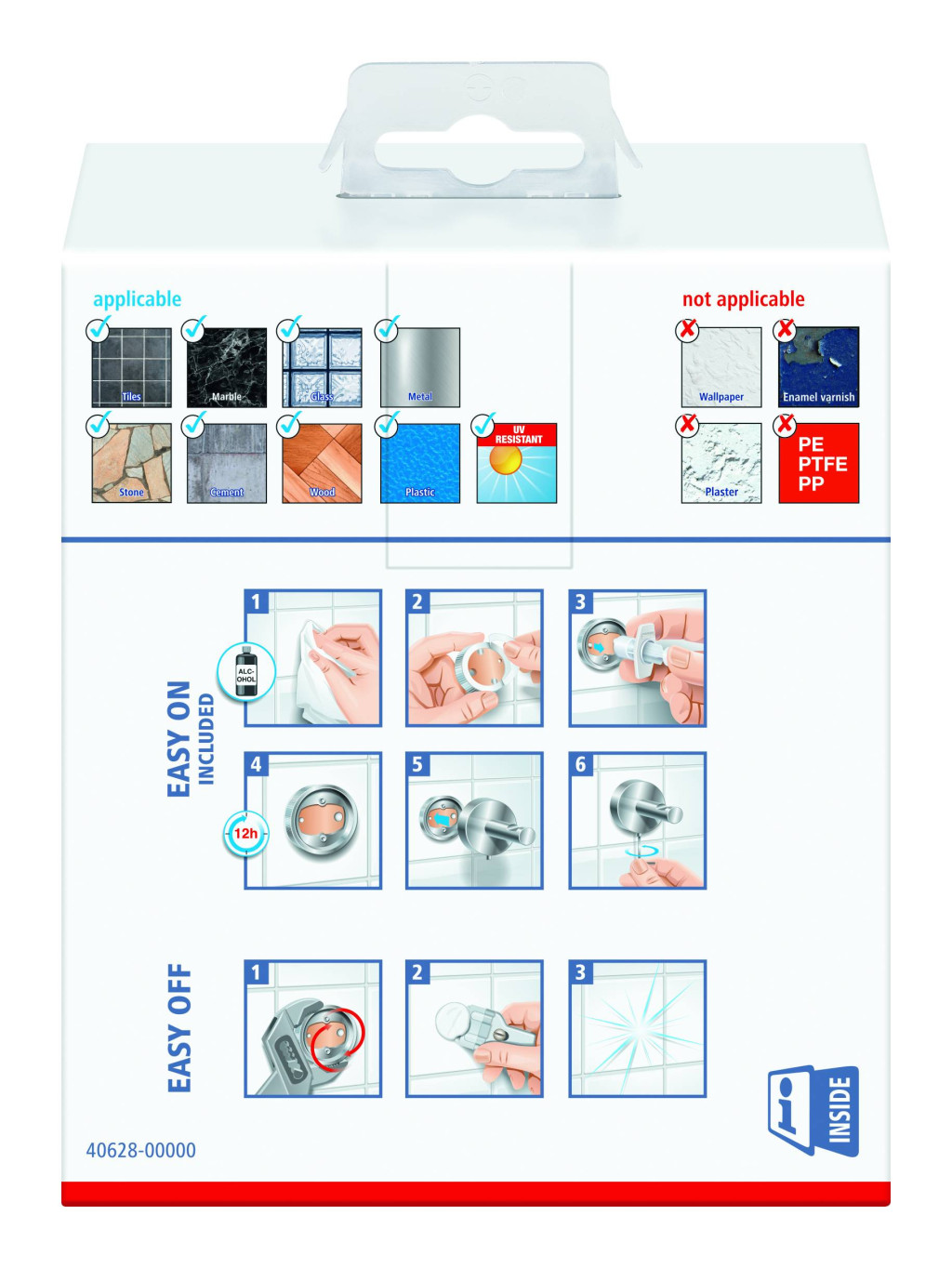 applicable

Tiles
Marble
Glass
Metal
Stone
Cement
Wood
Plastic
UV RESISTANT

not applicable

Wallpaper
Enamel varnish
Plaster
PE
PTFE
PP

EASY ON
INCLUDED

1
ALC-OHOL
2
3
4
12h
5
6

EASY OFF

1
2
3

i
INSIDE

40628-00000