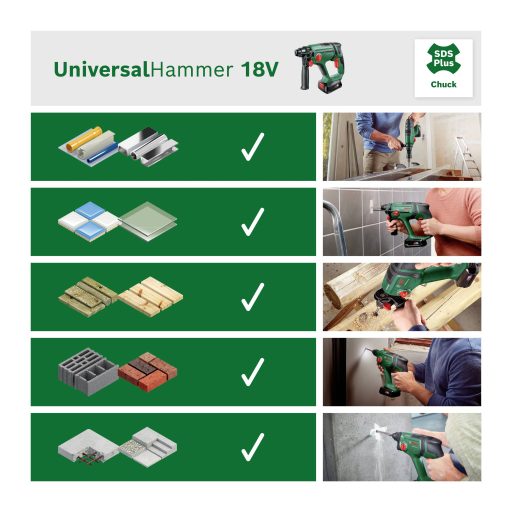 UniversalHammer 18V

SDS Plus
Chuck

✓

✓

✓

✓

✓