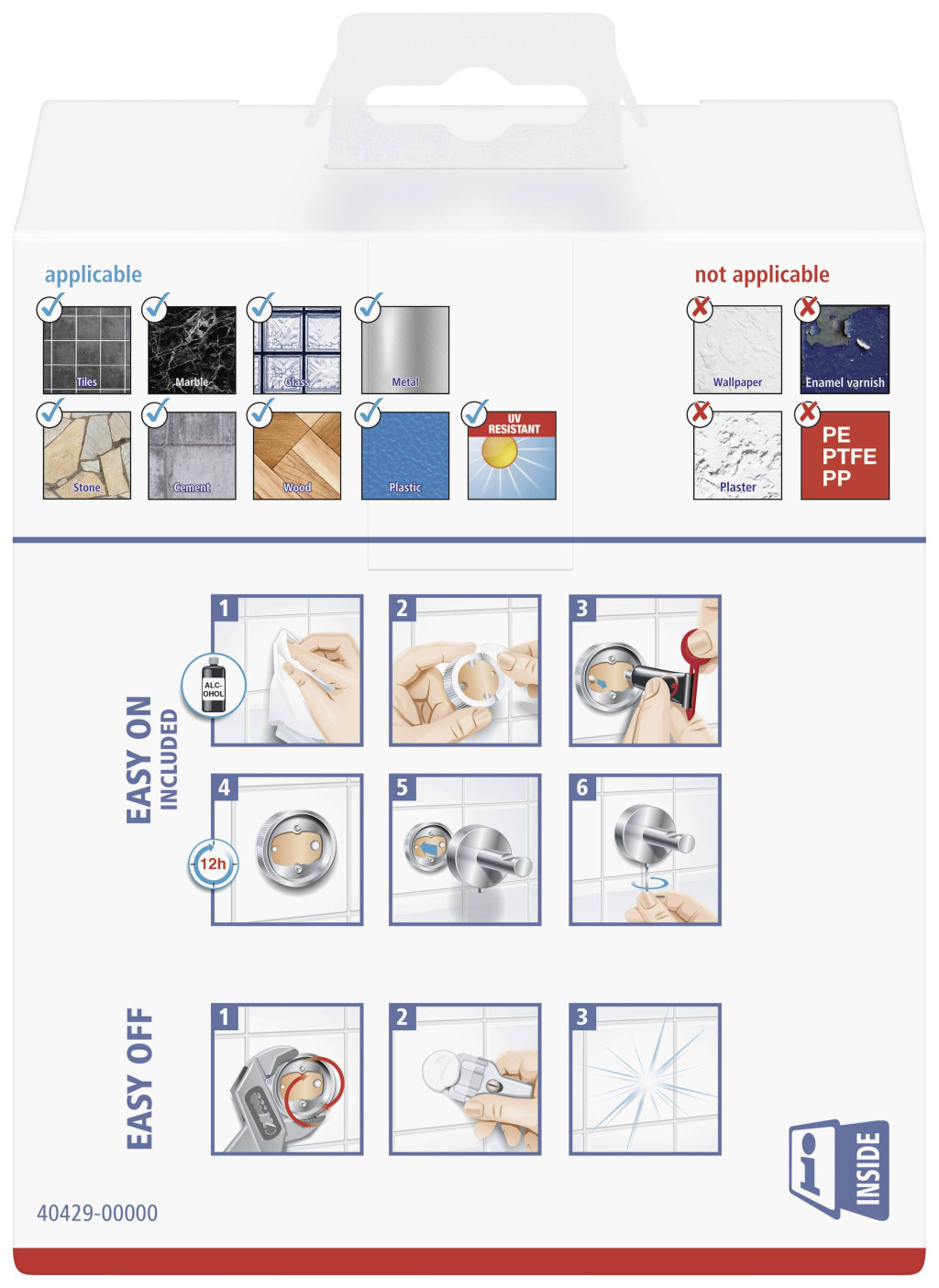 applicable

Tiles
Marble
Glass
Metal
Stone
Cement
Wood
Plastic
UV RESISTANT

not applicable

Wallpaper
Enamel varnish
Plaster
PE
PTFE
PP

EASY ON
INCLUDED

1
ALC-OHOL
2
3
4
12h
5
6

EASY OFF

1
2
3

i
INSIDE

40429-00000