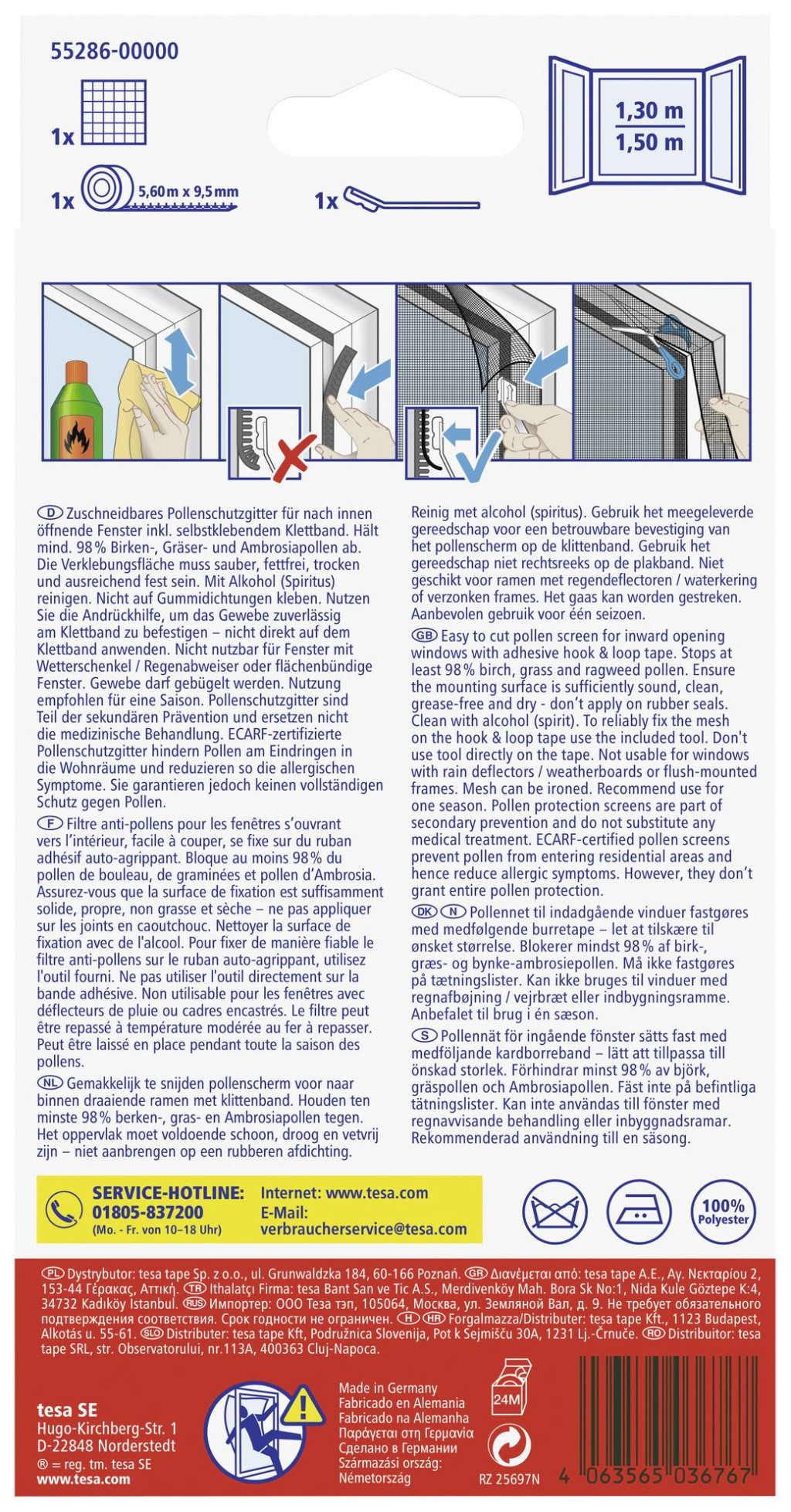 55286-00000

1x

1x 5,60 m x 9,5 mm

1x

1,30 m
1,50 m

D Zuschneidbares Pollenschutzgitter für nach innen öffnende Fenster inkl. selbstklebendem Klettband. Hält mind. 98% Birken-, Gräser- und Ambrosiapollen ab. Die Verklebungsfläche muss sauber, fettfrei, trocken und ausreichend fest sein. Mit Alkohol (Spiritus) reinigen. Nicht auf Gummidichtungen kleben. Nutzen Sie die Andrückhilfe, um das Gewebe zuverlässig am Klettband zu befestigen – nicht direkt auf dem Klettband anwenden. Nicht nutzbar für Fenster mit Wetterschenkel / Regenabweiser oder flächenbündige Fenster. Gewebe darf gebügelt werden. Nutzung empfohlen für eine Saison. Pollenschutzgitter sind Teil der sekundären Prävention und ersetzen nicht die medizinische Behandlung. ECARF-zertifizierte Pollenschutzgitter hindern Pollen am Eindringen in die Wohnräume und reduzieren so die allergischen Symptome. Sie garantieren jedoch keinen vollständigen Schutz gegen Pollen.

F Filtre anti-pollens pour les fenêtres s'ouvrant vers l'intérieur, facile à couper, se fixe sur du ruban adhésif auto-agrippant. Bloque au moins 98% du pollen de bouleau, de graminées et pollen d'Ambrosia. Assurez-vous que la surface de fixation est suffisamment solide, propre, non grasse et sèche – ne pas appliquer sur les joints en caoutchouc. Nettoyer la surface de fixation avec de l'alcool. Pour fixer de manière fiable le filtre anti-pollens sur le ruban auto-agrippant, utilisez l'outil fourni. Ne pas utiliser l'outil directement sur la bande adhésive. Non utilisable pour les fenêtres avec déflecteurs de pluie ou cadres encastrés. Le filtre peut être repassé à température modérée au fer à repasser. Peut être laissé en place pendant toute la saison des pollens.

NL Gemakkelijk te snijden pollenscherm voor naar binnen draaiende ramen met klittenband. Houden ten minste 98% berken-, gras- en Ambrosiapollen tegen. Het oppervlak moet voldoende schoon, droog en vetvrij zijn – niet aanbrengen op een rubberen afdichting. Reinig met alcohol (spiritus). Gebruik het meegeleverde gereedschap voor een betrouwbare bevestiging van het pollenscherm op de klittenband. Gebruik het gereedschap niet rechtsreeks op de plakband. Niet geschikt voor ramen met regendeflectoren / waterkering of verzonken frames. Het gaas kan worden gestreken. Aanbevolen gebruik voor één seizoen.

GB Easy to cut pollen screen for inward opening windows with adhesive hook & loop tape. Stops at least 98% birch, grass and ragweed pollen. Ensure the mounting surface is sufficiently sound, clean, grease-free and dry - don't apply on rubber seals. Clean with alcohol (spirit). To reliably fix the mesh on the hook & loop tape use the included tool. Don't use tool directly on the tape. Not usable for windows with rain deflectors / weatherboards or flush-mounted frames. Mesh can be ironed. Recommend use for one season. Pollen protection screens are part of secondary prevention and do not substitute any medical treatment. ECARF-certified pollen screens prevent pollen from entering residential areas and hence reduce allergic symptoms. However, they don't grant entire pollen protection.

DK N Pollennet til indadgående vinduer fastgøres med medfølgende burretape – let at tilskære til ønsket størrelse. Blokerer mindst 98% af birk-, græs- og bynke-ambrosiepollen. Må ikke fastgøres på tætningslister. Kan ikke bruges til vinduer med regnafbøjning / vejrbræt eller indbygningsramme. Anbefalet til brug i én sæson.

S Pollennät för ingående fönster sätts fast med medföljande kardborreband – lätt att tillpassa till önskad storlek. Förhindrar minst 98% av björk, gräspollen och Ambrosiapollen. Fäst inte på befintliga tätningslister. Kan inte användas till fönster med regnavvisande behandling eller inbyggnadsramar. Rekommenderad användning till en säsong.

SERVICE-HOTLINE: 01805-837200 (Mo. - Fr. von 10–18 Uhr)
Internet: www.tesa.com
E-Mail: verbraucherservice@tesa.com

100% Polyester

PL Dystrybutor: tesa tape Sp. z o.o., ul. Grunwaldzka 184, 60-166 Poznań. GR Διανέμεται από: tesa tape A.E., Αγ. Νεκταρίου 2, 153-44 Γέρακας, Αττική. TR Ithalatçı Firma: tesa Bant San ve Tic A.S., Merdivenköy Mah. Bora Sk No:1, Nida Kule Göztepe K:4, 34732 Kadıköy Istanbul. RUS Импортер: ООО Теза тэп, 105064, Москва, ул. Земляной Вал, д. 9. Не требует обязательного подтверждения соответствия. Срок годности не ограничен. H HR Forgalmazza/Distributer: tesa tape Kft., 1123 Budapest, Alkotás u. 55-61. SLO Distributer: tesa tape Kft, Podružnica Slovenija, Pot k Sejmišču 30A, 1231 Lj.-Črnuče. RO Distribuitor: tesa tape SRL, str. Observatorului, nr.113A, 400363 Cluj-Napoca.

tesa SE
Hugo-Kirchberg-Str. 1
D-22848 Norderstedt
® = reg. tm. tesa SE
www.tesa.com

Made in Germany
Fabricado en Alemania
Fabricado na Alemanha
Παράγεται στη Γερμανία
Сделано в Германии
Származási ország: Németország

24M

RZ 25697N

4 063565 036767