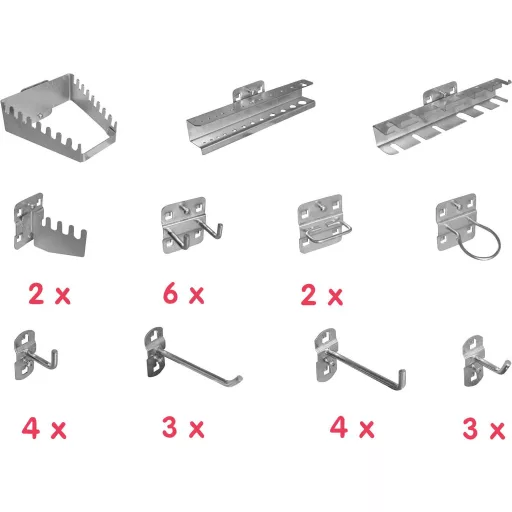 2 x
6 x
2 x

4 x
3 x
4 x
3 x