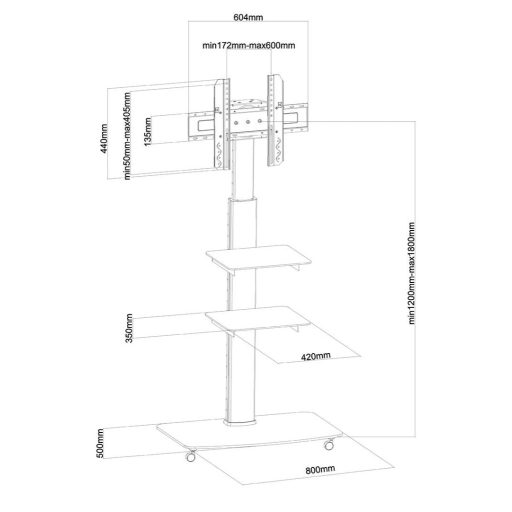 604mm

min172mm-max600mm

440mm

min50mm-max405mm

135mm

min1200mm-max1800mm

350mm

420mm

500mm

800mm