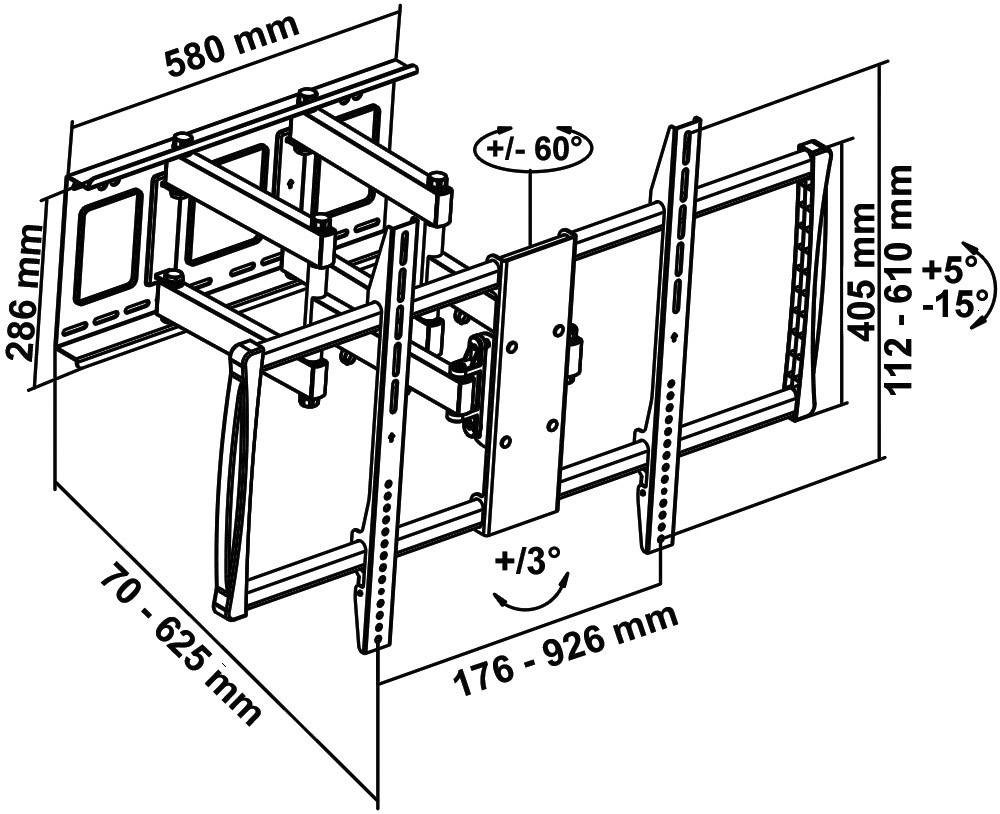 580 mm

286 mm

+/- 60°

405 mm

112 - 610 mm

+5°
-15°

+/3°

70 - 625 mm

176 - 926 mm