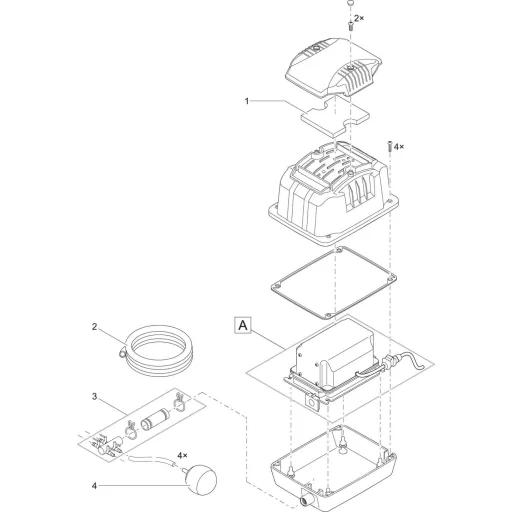 2×

1

4×

A

2

3

4×

4