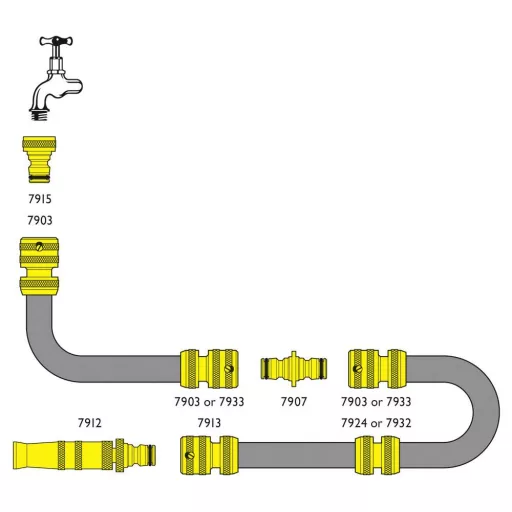 7915

7903

7903 or 7933

7907

7903 or 7933

7912

7913

7924 or 7932